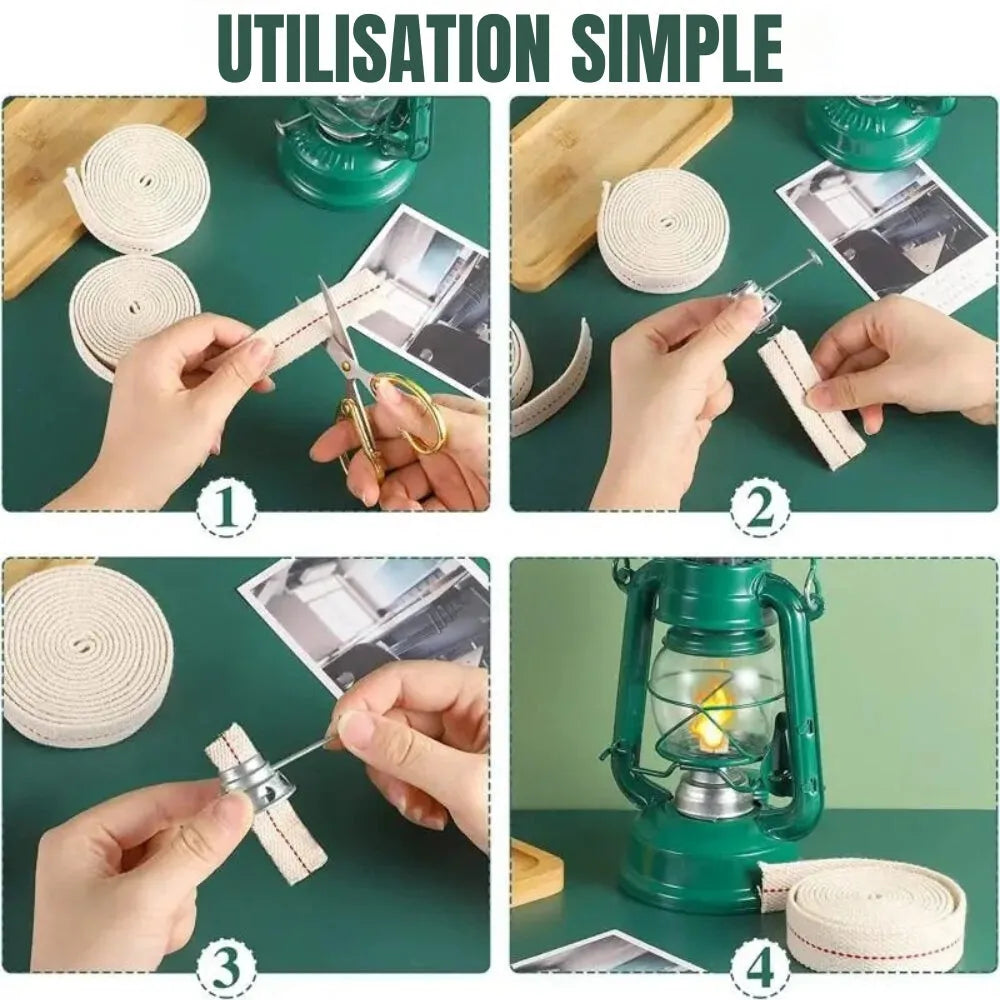 UTILISATION SIMPLE

1

2

3

4